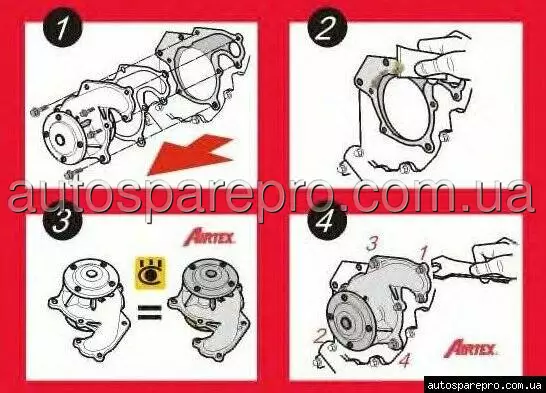 1

2

autosparepro.com.ua

3

AIRTEX

=

4

3

1

2

4

AIRTEX

autosparepro.com.ua