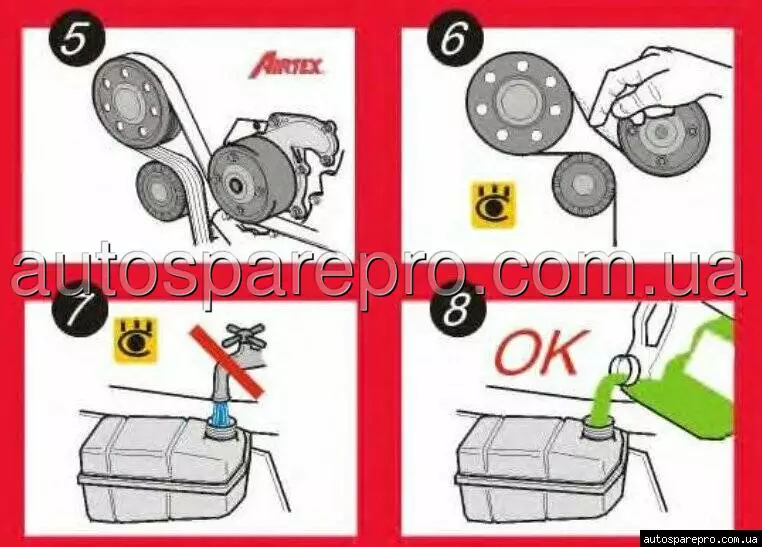 5

AIRTEX

6

autosparepro.com.ua

7

8

OK

autosparepro.com.ua