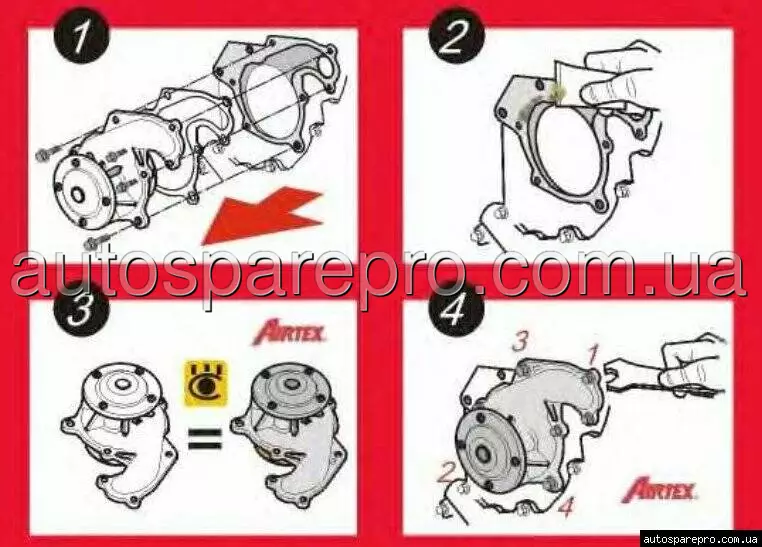 1

2

autosparepro.com.ua

3

AIRTEX

=

4

3

1

2

4

AIRTEX

autosparepro.com.ua