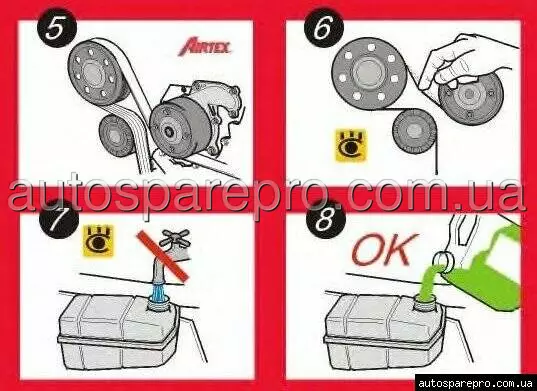 5

AIRTEX

6

autosparepro.com.ua

7

8

OK

autosparepro.com.ua