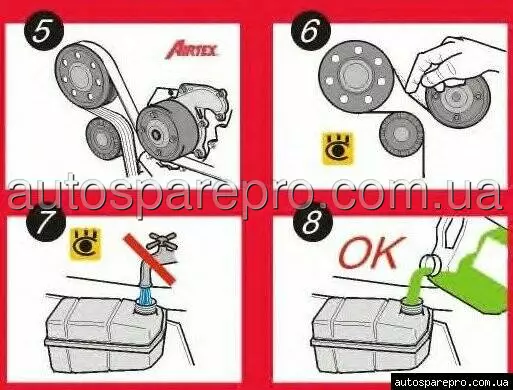 5

AIRTEX

6

autosparepro.com.ua

7

8

OK

autosparepro.com.ua