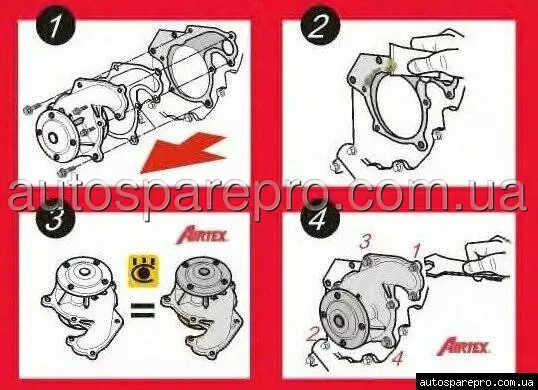 1

2

autosparepro.com.ua

3

AIRTEX

=

4

3

1

2

4

AIRTEX

autosparepro.com.ua