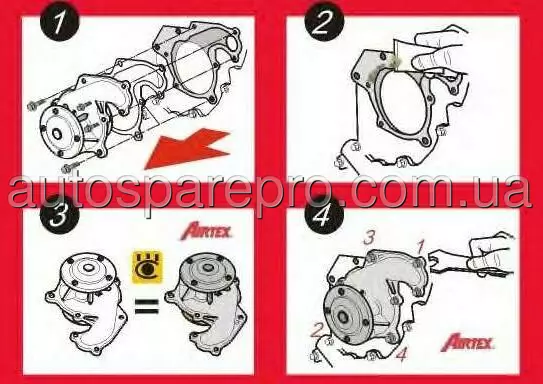 1

2

autosparepro.com.ua

3

AIRTEX

=

4

3

1

2

4

AIRTEX