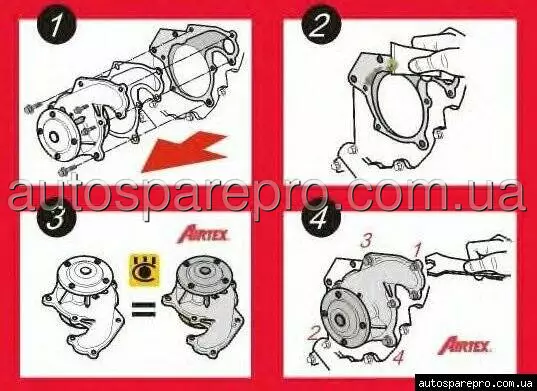 1

2

autosparepro.com.ua

3

AIRTEX

=

4

3

1

2

4

AIRTEX

autosparepro.com.ua