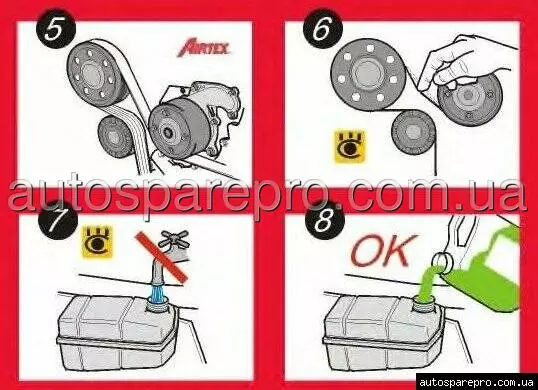 5
AIRTEX
6
autosparepro.com.ua
7
8
OK
autosparepro.com.ua