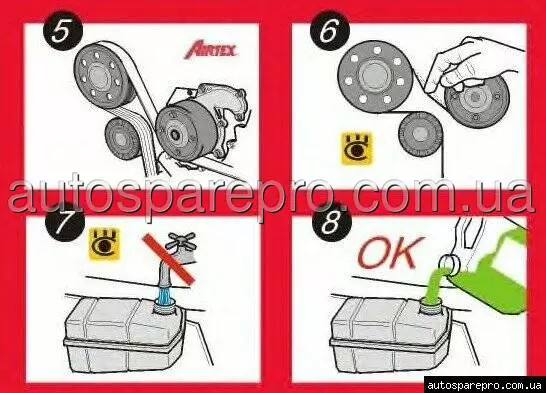 5

AIRTEX

6

autosparepro.com.ua

7

8

OK

autosparepro.com.ua