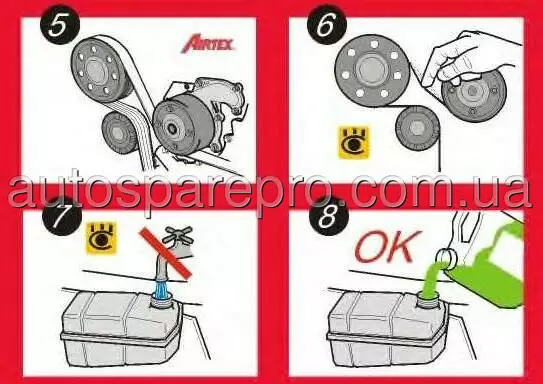 5

AIRTEX

6

autosparepro.com.ua

7

8

OK