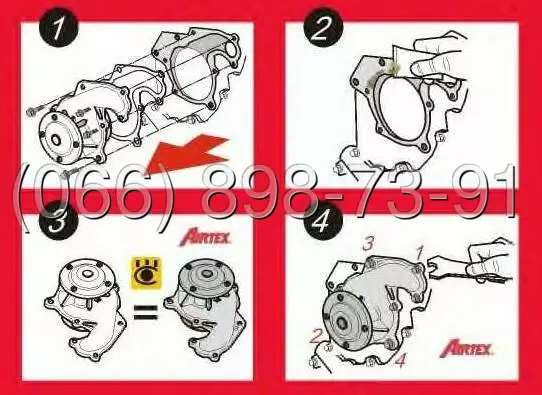 1

2

(066) 898-73-91

3

AIRTEX

=

4

3

1

2

4

AIRTEX